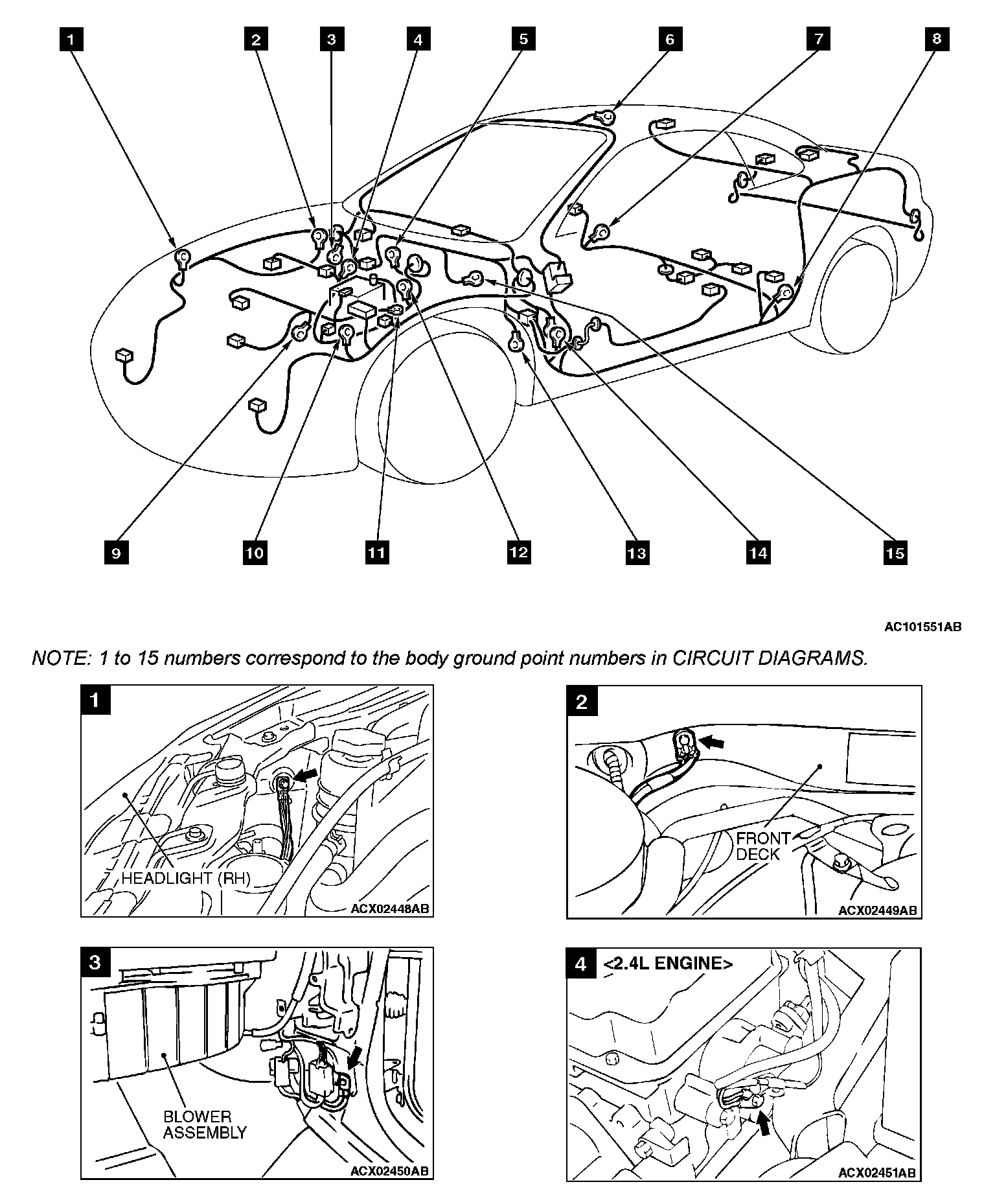 1
2
3
4
5
6
7
8

9
10
11
12
13
14
15

AC101551AB

NOTE: 1 to 15 numbers correspond to the body ground point numbers in CIRCUIT DIAGRAMS.

1
HEADLIGHT (RH)
ACX02448AB

2
FRONT DECK
ACX02449AB

3
BLOWER ASSEMBLY
ACX02450AB

4
<2.4L ENGINE>
ACX02451AB