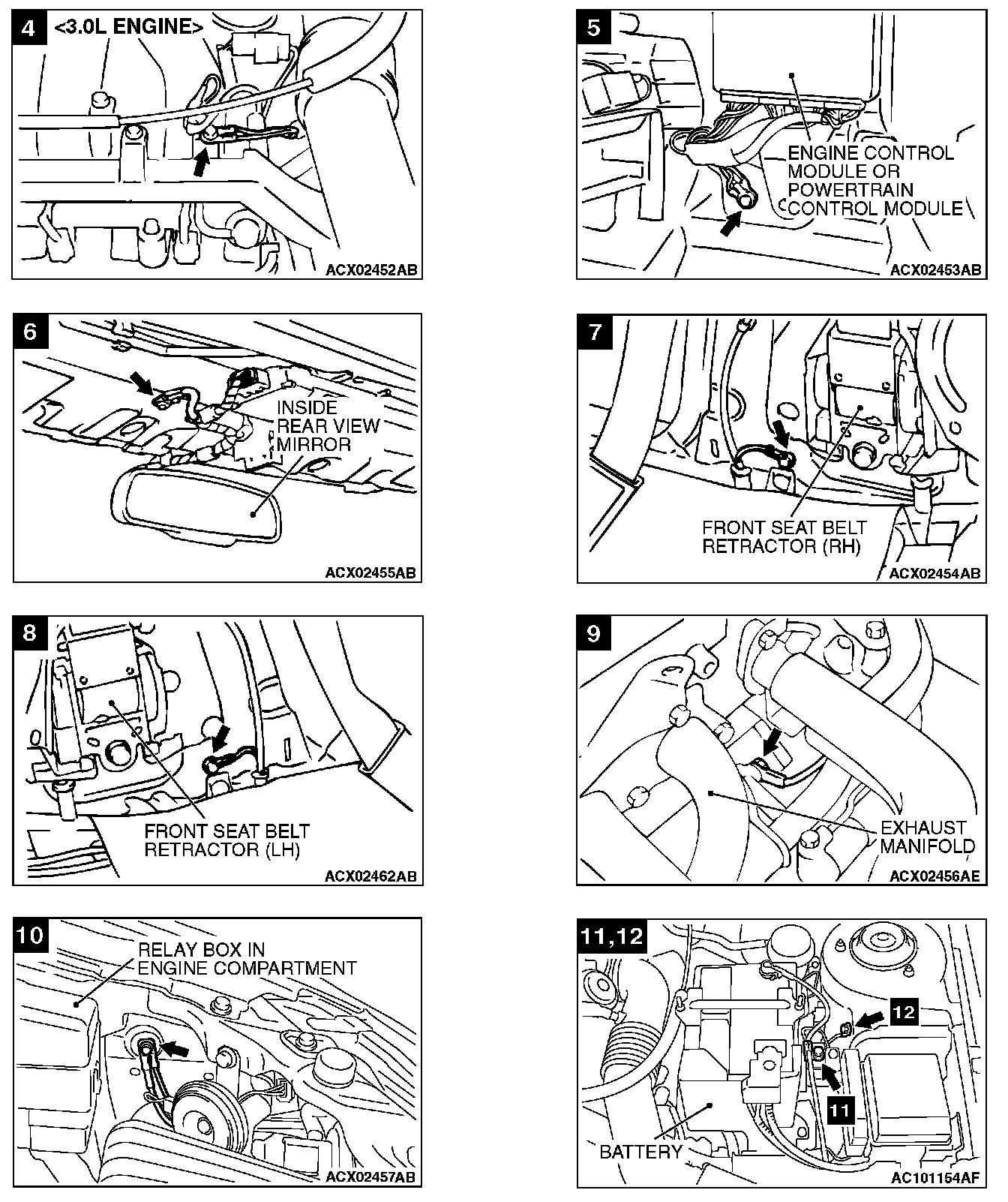 4 <3.0L ENGINE>

ACX02452AB

5

ENGINE CONTROL MODULE OR POWERTRAIN CONTROL MODULE

ACX02453AB

6

INSIDE REAR VIEW MIRROR

ACX02455AB

7

FRONT SEAT BELT RETRACTOR (RH)

ACX02454AB

8

FRONT SEAT BELT RETRACTOR (LH)

ACX02462AB

9

EXHAUST MANIFOLD

ACX02456AE

10

RELAY BOX IN ENGINE COMPARTMENT

ACX02457AB

11,12

12

11

BATTERY

AC101154AF