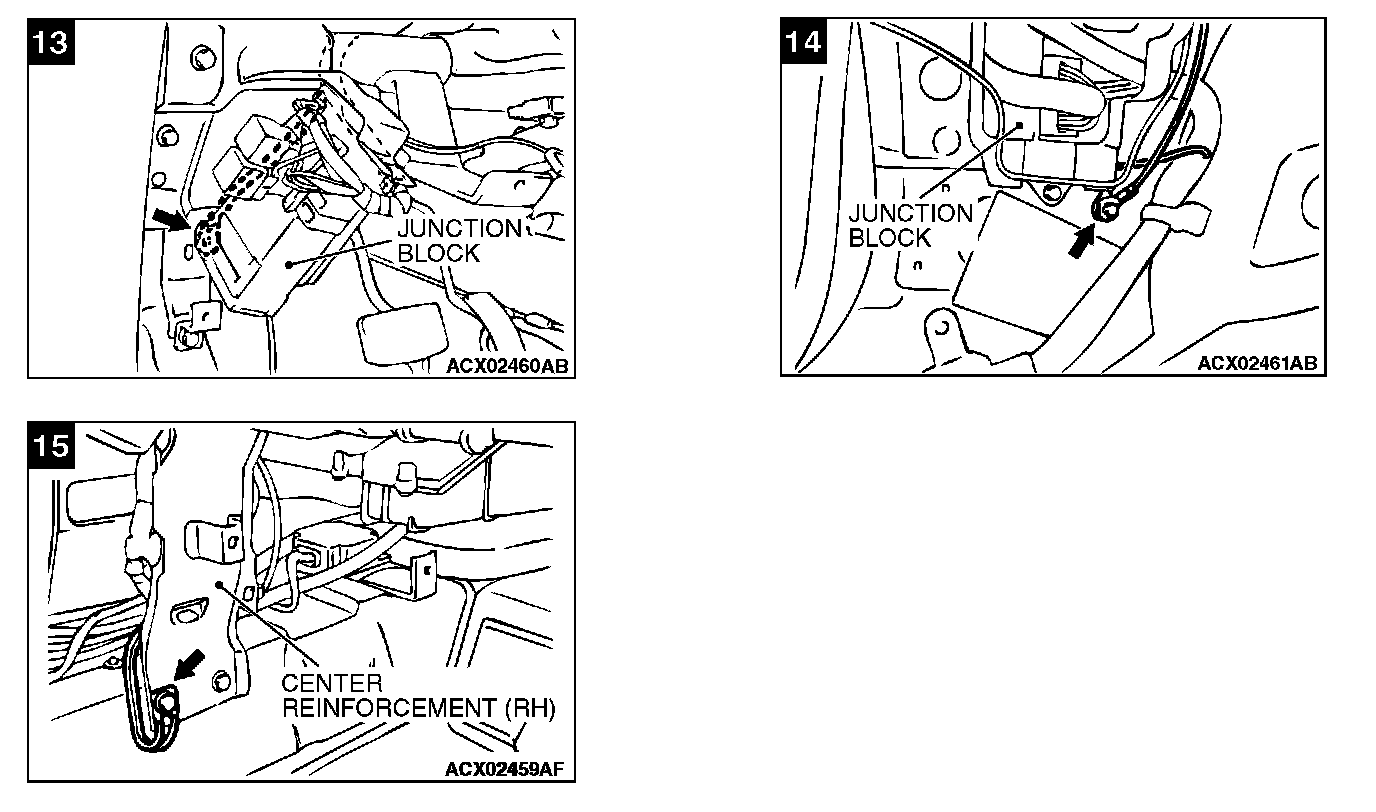 13

JUNCTION BLOCK

ACX02460AB

14

JUNCTION BLOCK

ACX02461AB

15

CENTER REINFORCEMENT (RH)

ACX02459AF