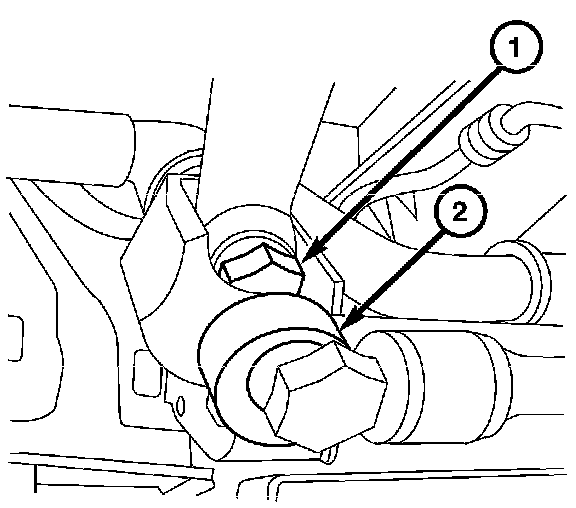 1
2