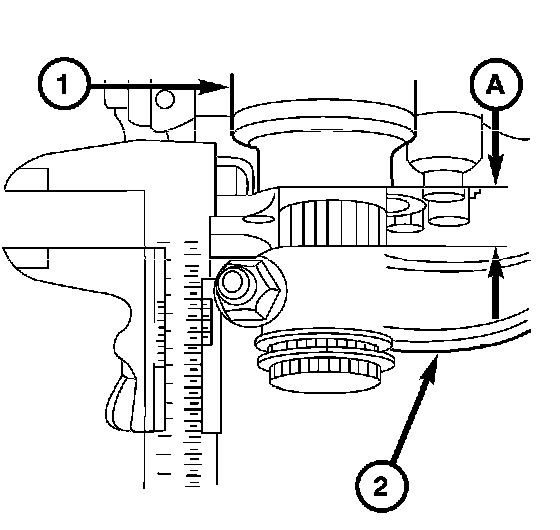 1
A
2