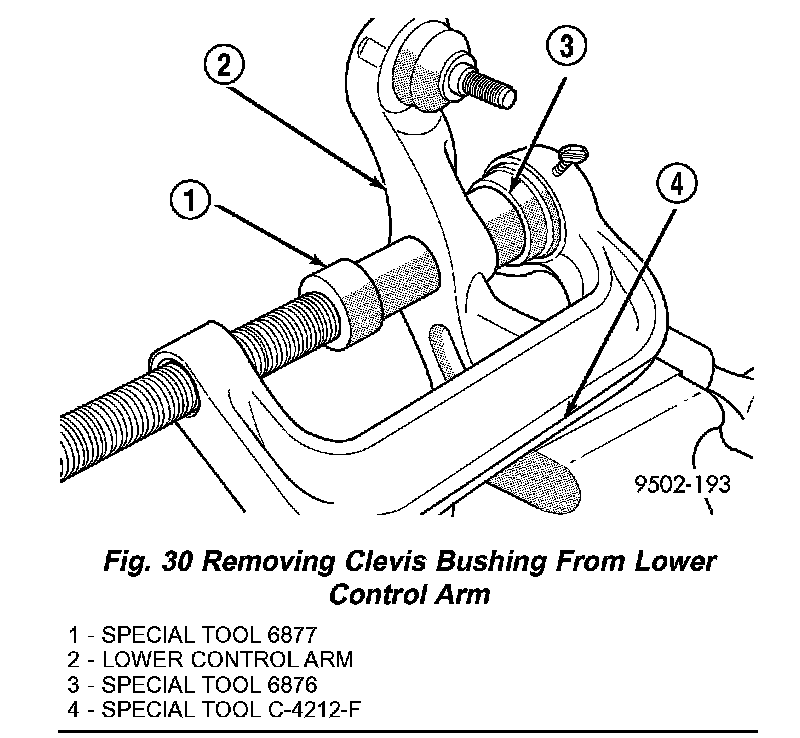 2

3

1

4

9502-193

Fig. 30 Removing Clevis Bushing From Lower Control Arm

1 - SPECIAL TOOL 6877
2 - LOWER CONTROL ARM
3 - SPECIAL TOOL 6876
4 - SPECIAL TOOL C-4212-F