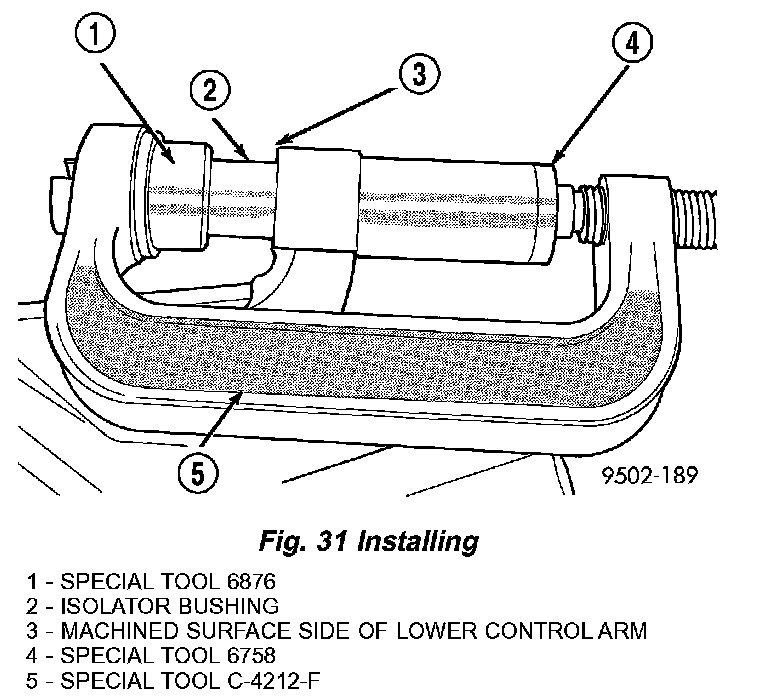 1
2
3
4
5
9502-189

Fig. 31 Installing

1 - SPECIAL TOOL 6876
2 - ISOLATOR BUSHING
3 - MACHINED SURFACE SIDE OF LOWER CONTROL ARM
4 - SPECIAL TOOL 6758
5 - SPECIAL TOOL C-4212-F