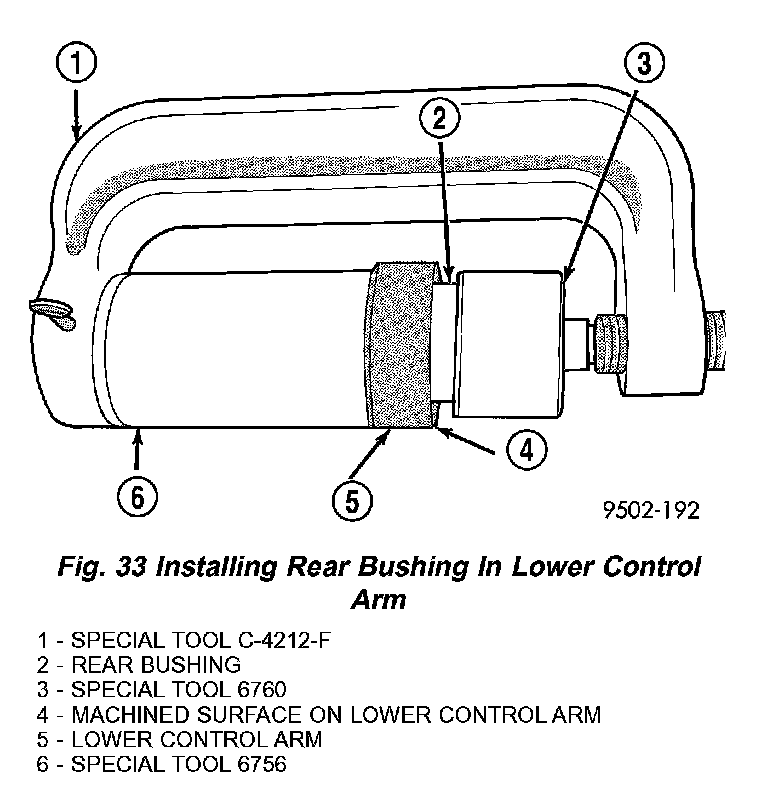 1
2
3
4
5
6

9502-192

Fig. 33 Installing Rear Bushing In Lower Control Arm

1 - SPECIAL TOOL C-4212-F
2 - REAR BUSHING
3 - SPECIAL TOOL 6760
4 - MACHINED SURFACE ON LOWER CONTROL ARM
5 - LOWER CONTROL ARM
6 - SPECIAL TOOL 6756