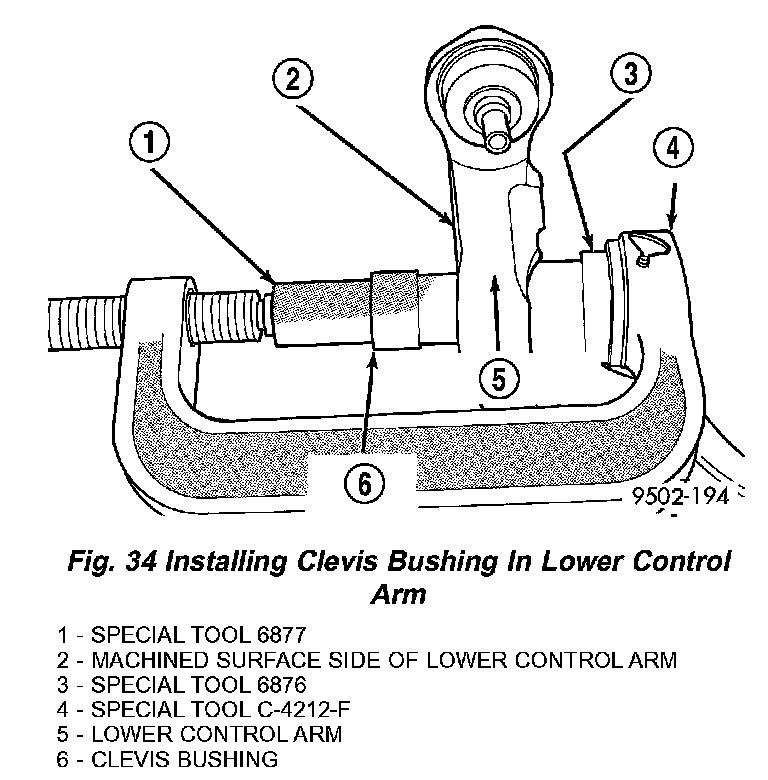 2
3
1
4
5
6
9502-194

Fig. 34 Installing Clevis Bushing In Lower Control Arm

1 - SPECIAL TOOL 6877
2 - MACHINED SURFACE SIDE OF LOWER CONTROL ARM
3 - SPECIAL TOOL 6876
4 - SPECIAL TOOL C-4212-F
5 - LOWER CONTROL ARM
6 - CLEVIS BUSHING