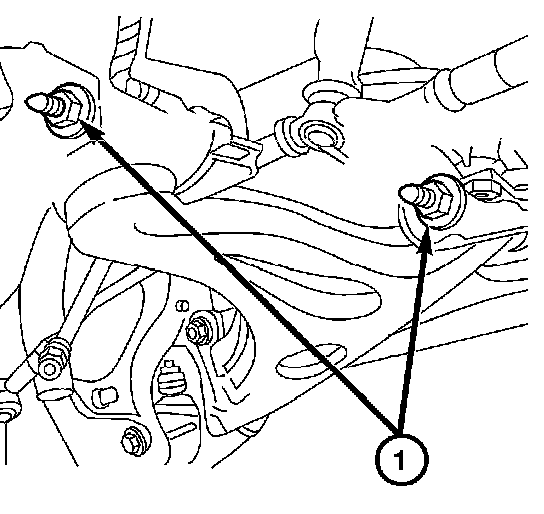 1