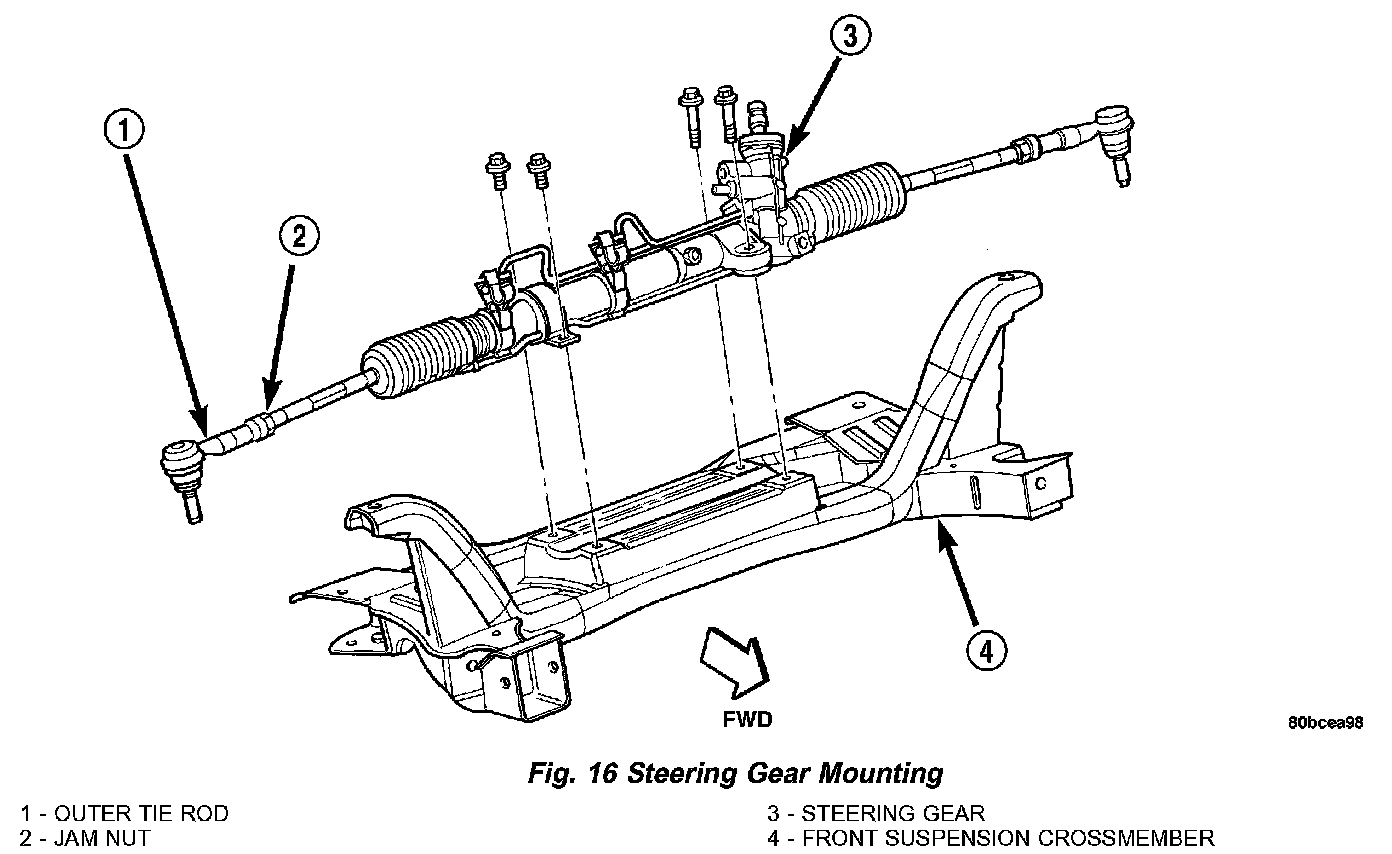 3

1

2

4

FWD

80bcea98

Fig. 16 Steering Gear Mounting

1 - OUTER TIE ROD
2 - JAM NUT

3 - STEERING GEAR
4 - FRONT SUSPENSION CROSSMEMBER