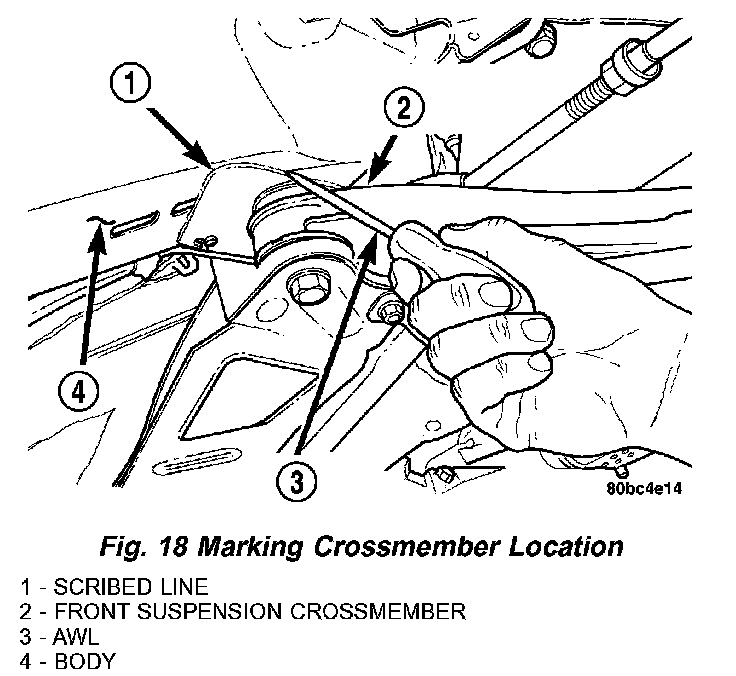 1
2
4
3
80bc4e14

Fig. 18 Marking Crossmember Location

1 - SCRIBED LINE
2 - FRONT SUSPENSION CROSSMEMBER
3 - AWL
4 - BODY