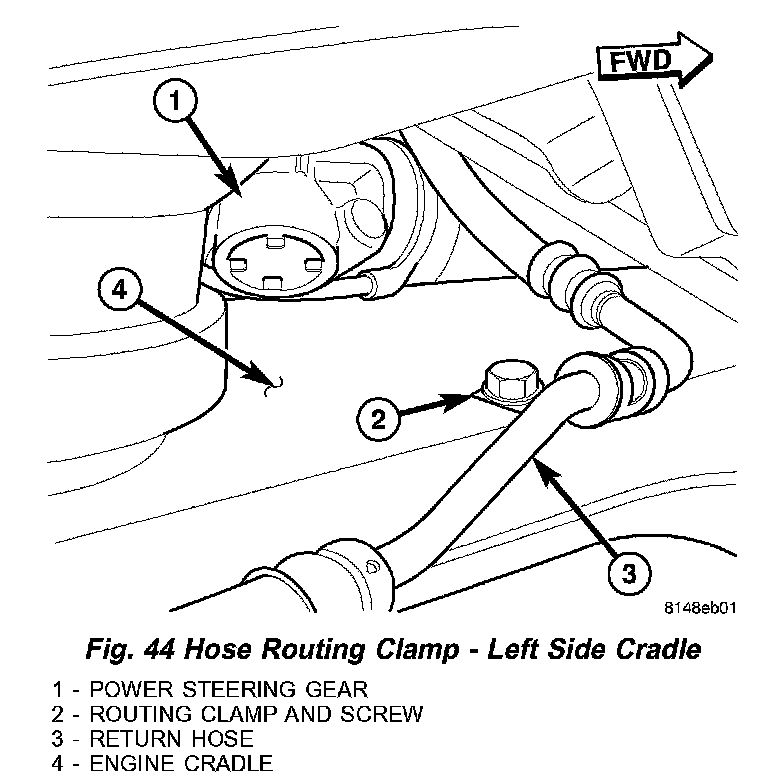 FWD

1

4

2

3

8148eb01

Fig. 44 Hose Routing Clamp - Left Side Cradle

1 - POWER STEERING GEAR
2 - ROUTING CLAMP AND SCREW
3 - RETURN HOSE
4 - ENGINE CRADLE