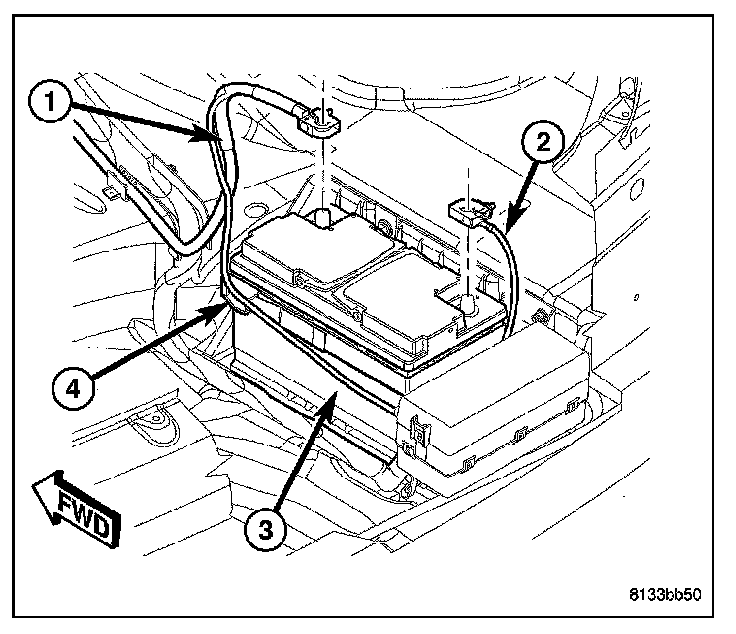 1
2
4
3
FWD
8133bb50