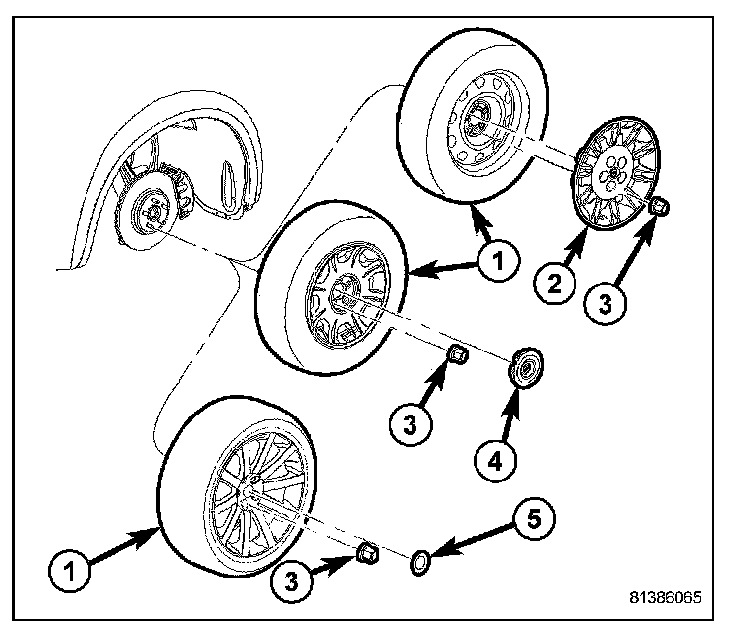 1
2
3
1
3
4
1
3
5
81386065