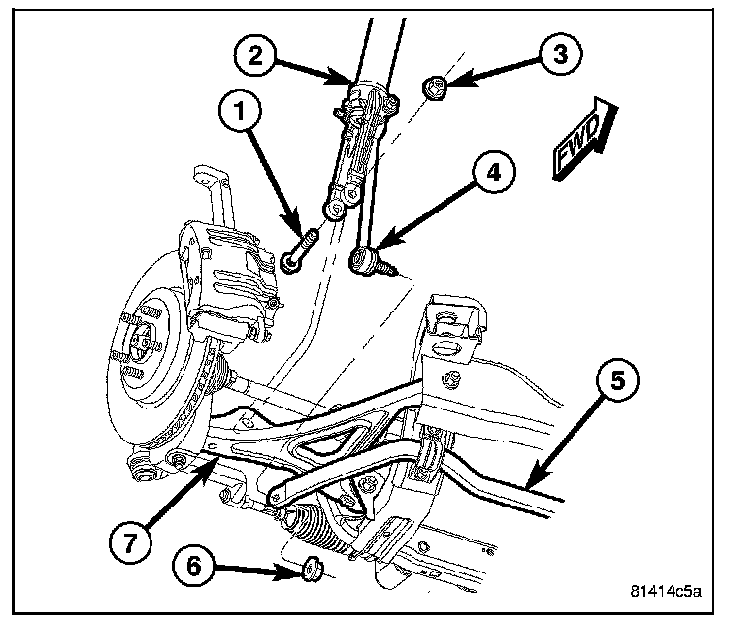 2
3
1
FWD
4
5
7
6
81414c5a