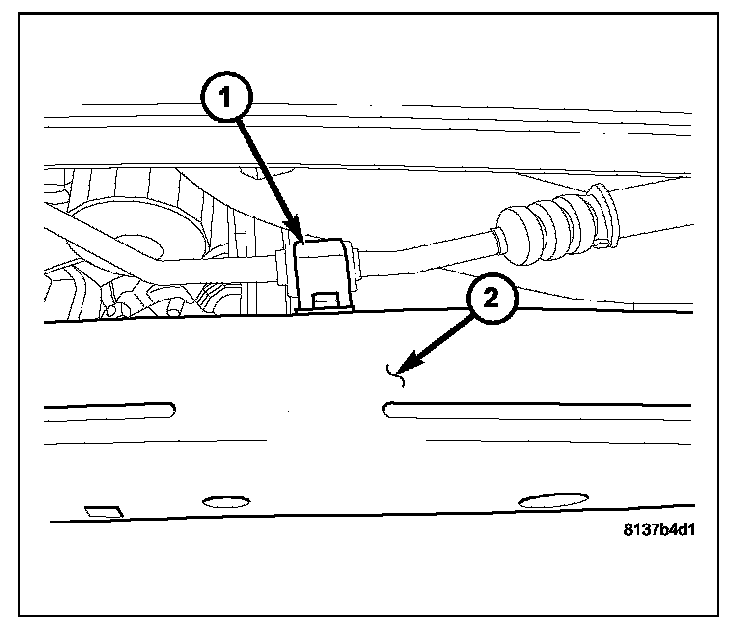 1
2
8137b4d1