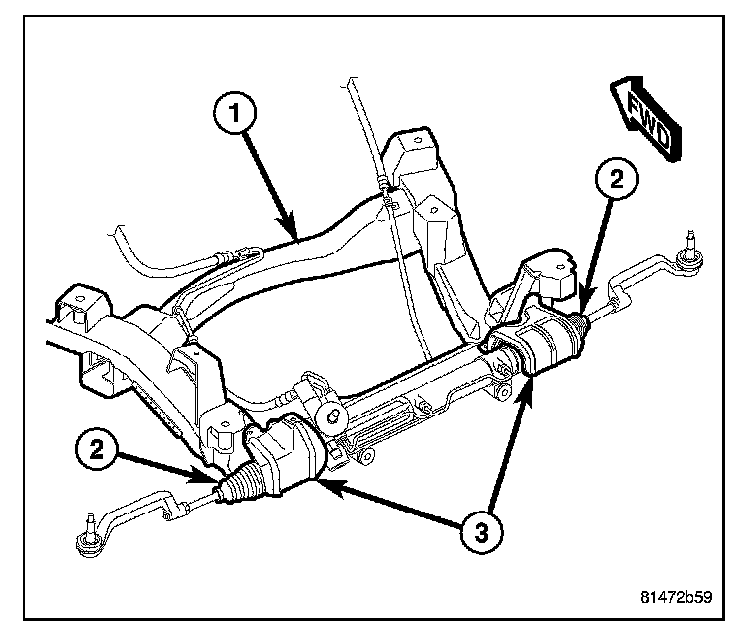 1
FWD
2
2
3
81472b59