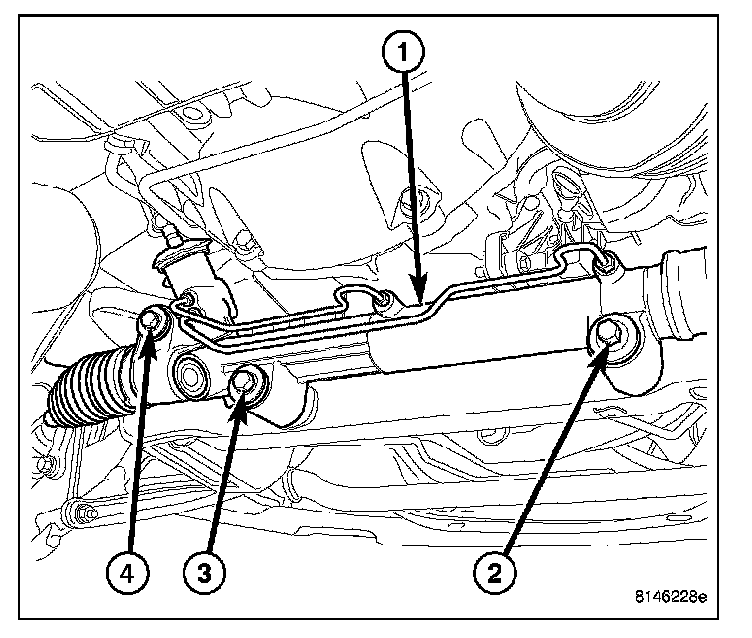 1
4
3
2
8146228e