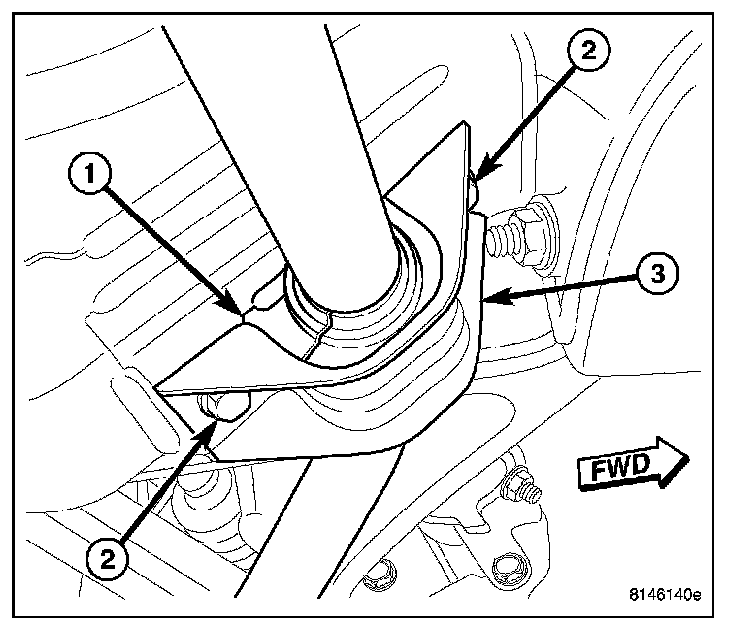 2
1
3
FWD
2
8146140e