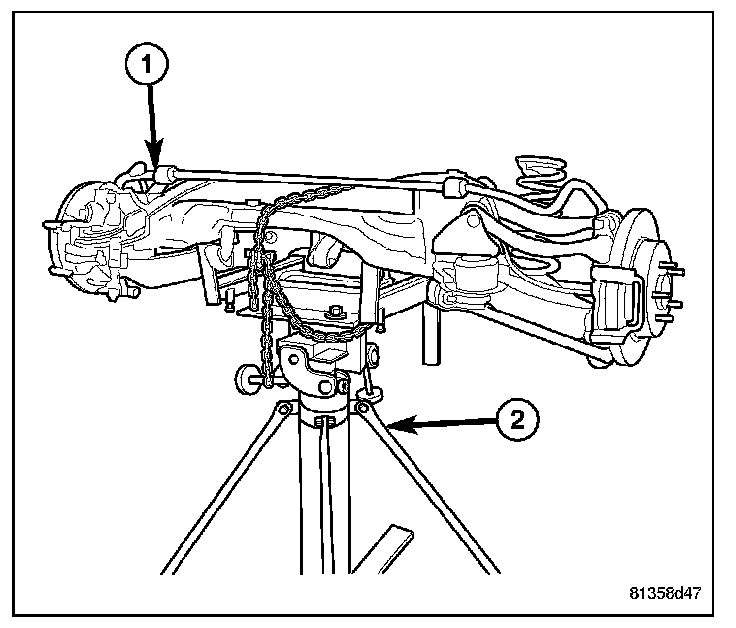 1

2

81358d47