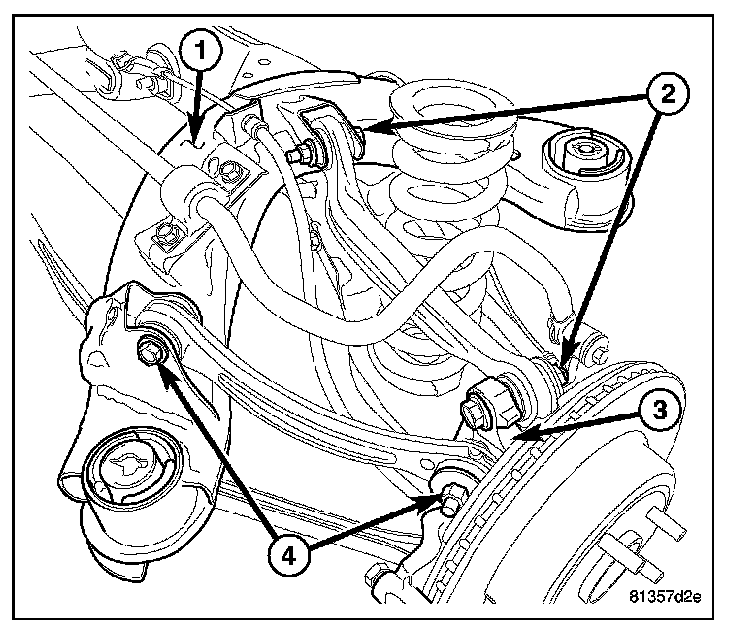 1
2
3
4
81357d2e