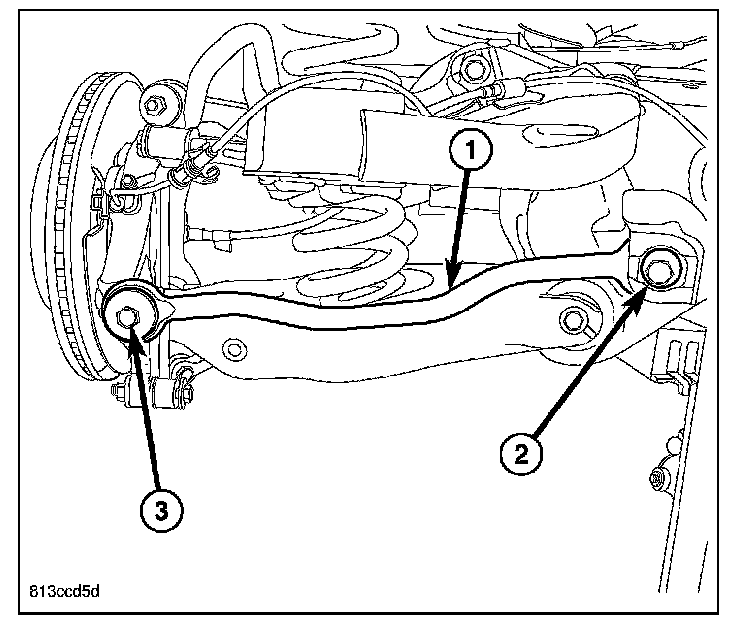 1
2
3
813ccd5d