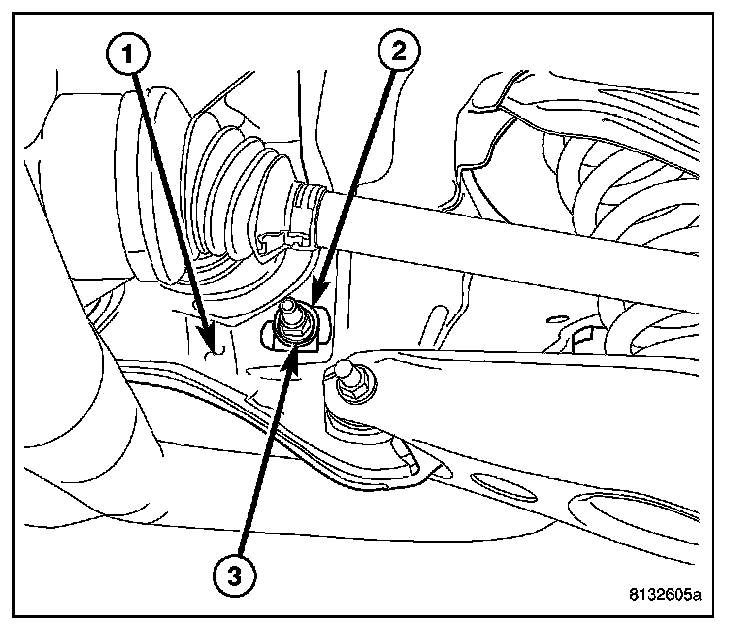 1
2
3
8132605a