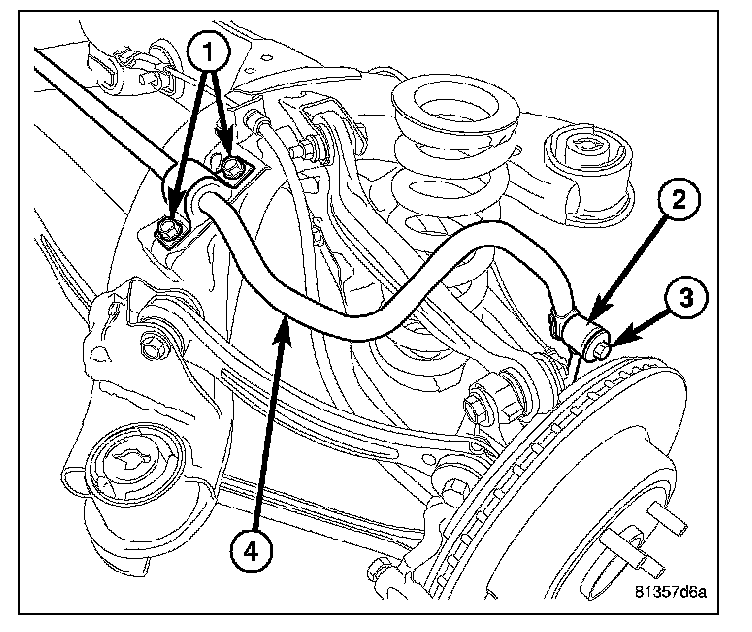 1
2
3
4
81357d6a