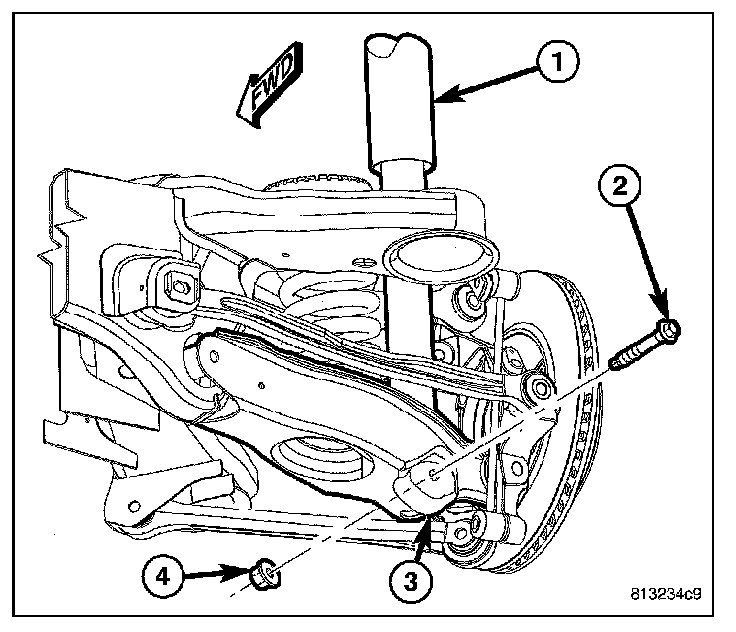 FWD
1
2
3
4
813234c9