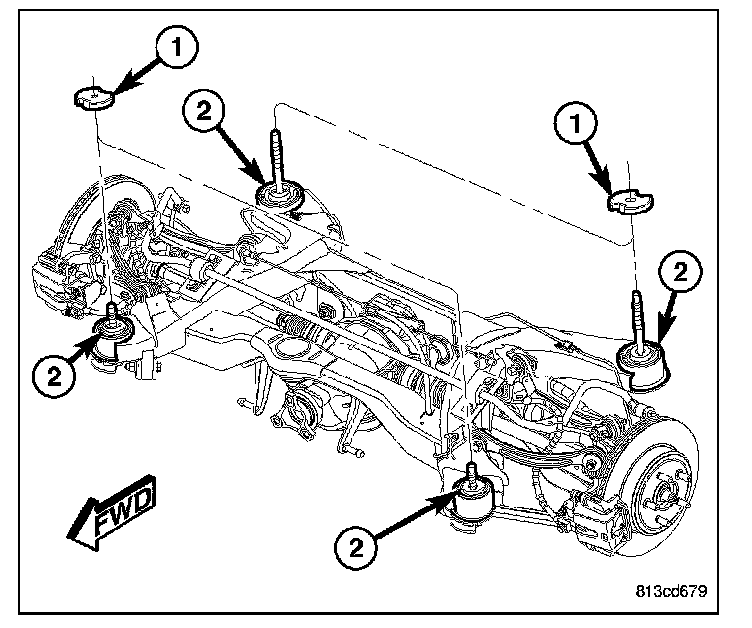 1
2
1
2
2
FWD
2
813cd679