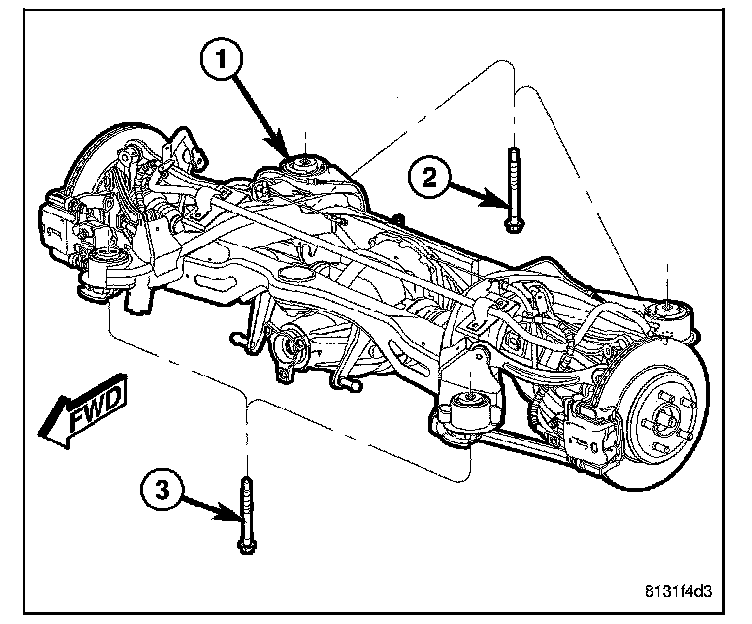 1
2
FWD
3
8131f4d3