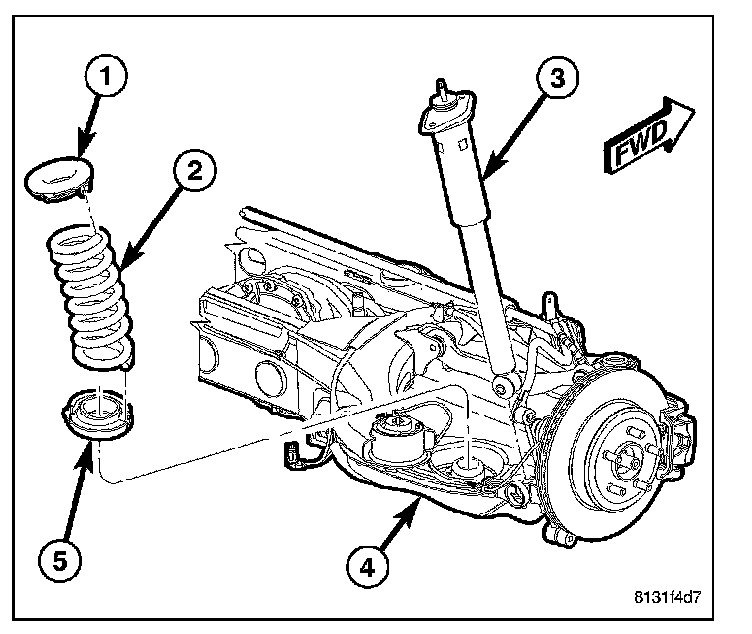 1
2
3
FWD
5
4
8131f4d7