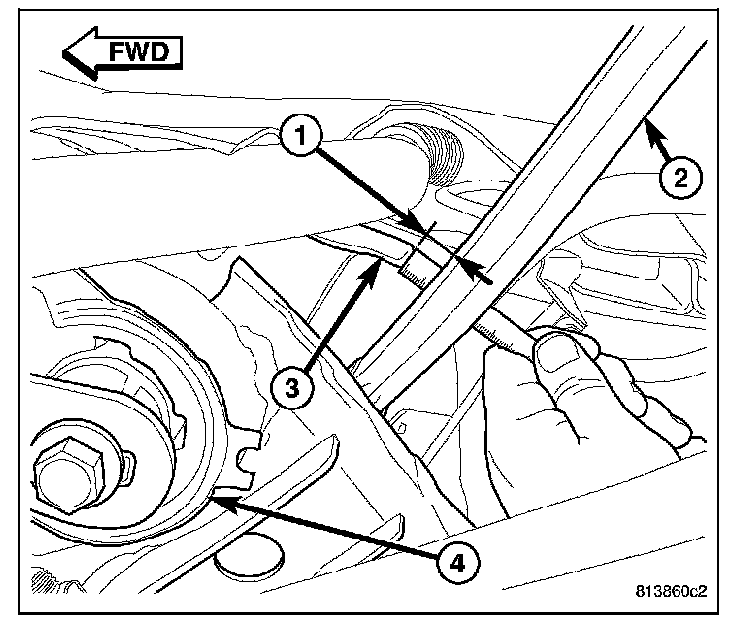 FWD

1

2

3

4

813860c2