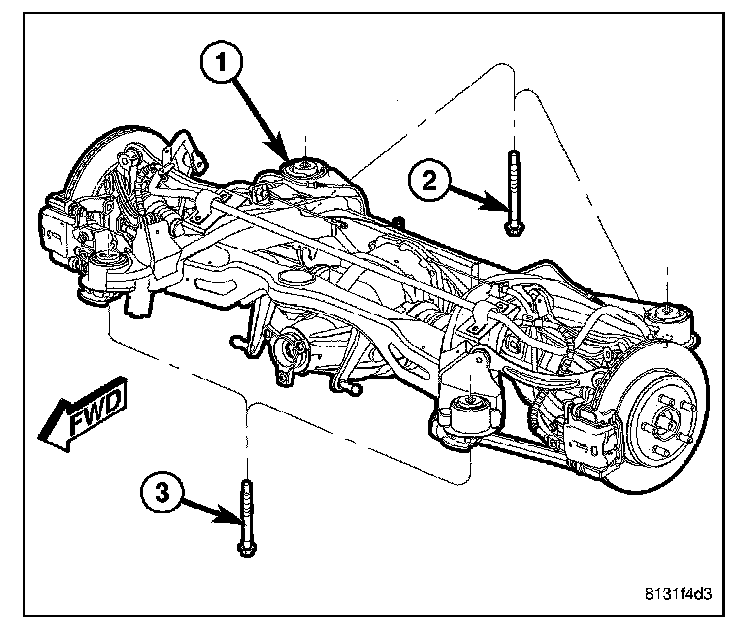 1
2
FWD
3
8131f4d3