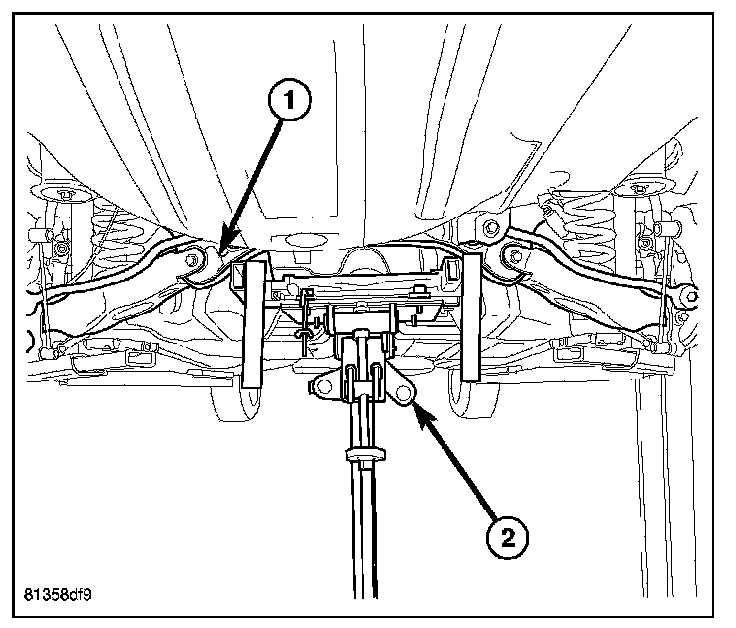 1

2

81358df9