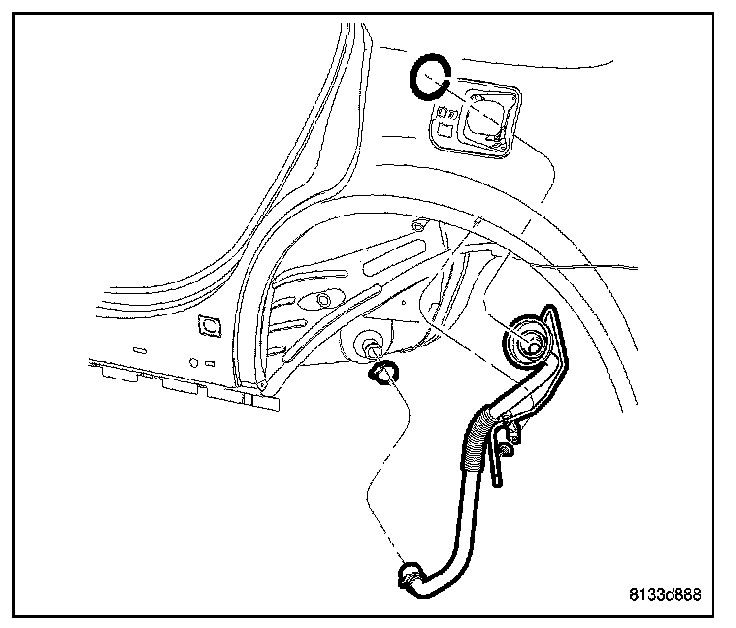 8133d888