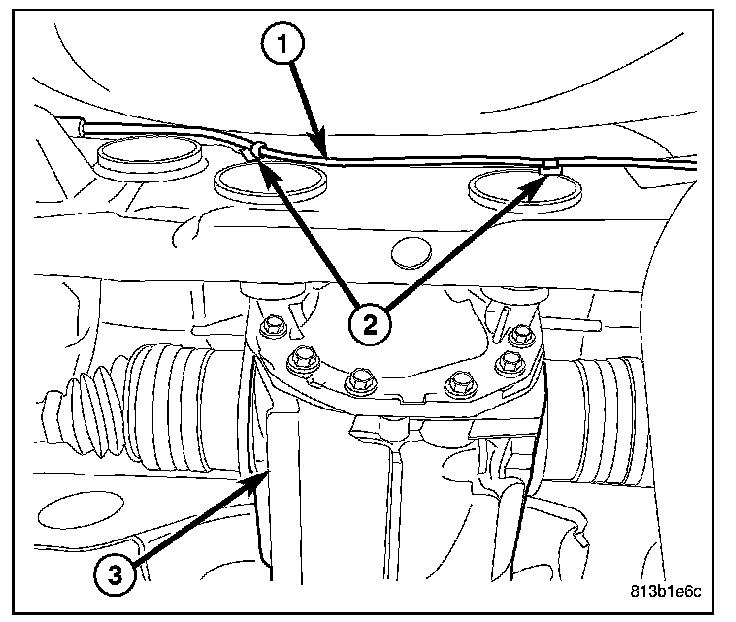 1
2
3
813b1e6c