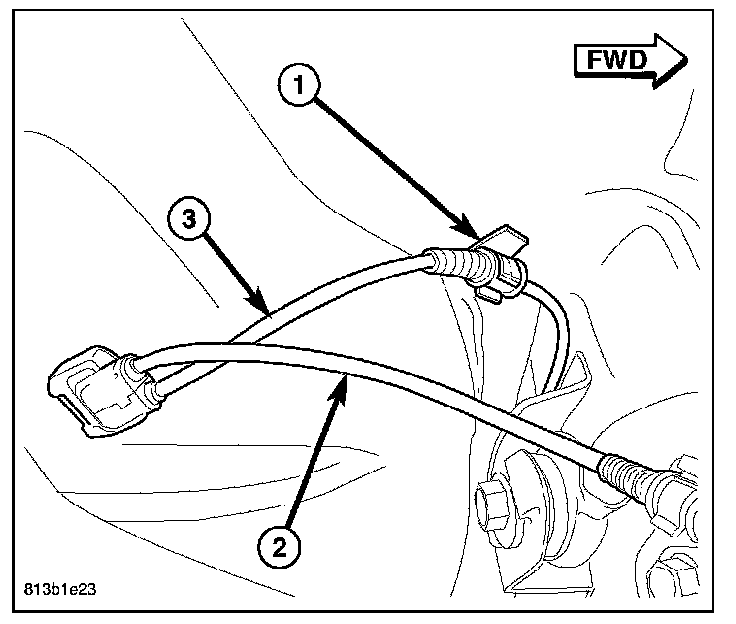 FWD

1

3

2

813b1e23