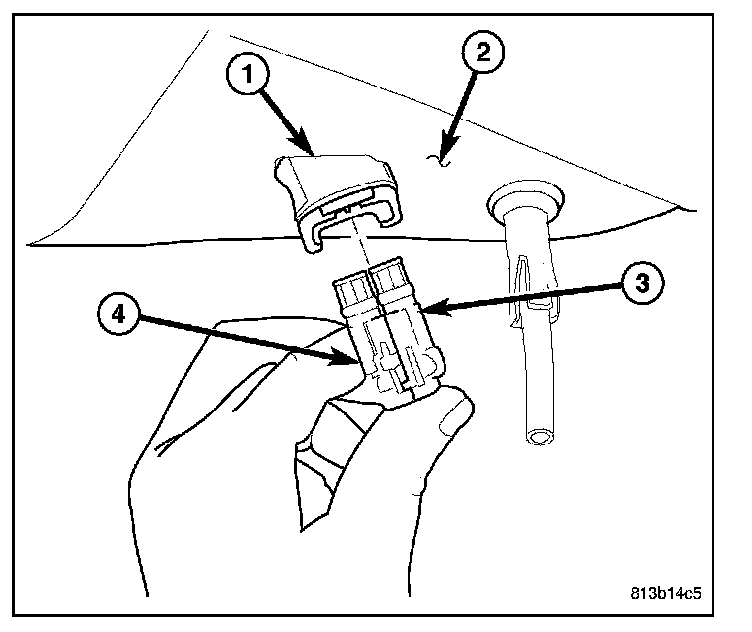 1
2
3
4
813b14c5