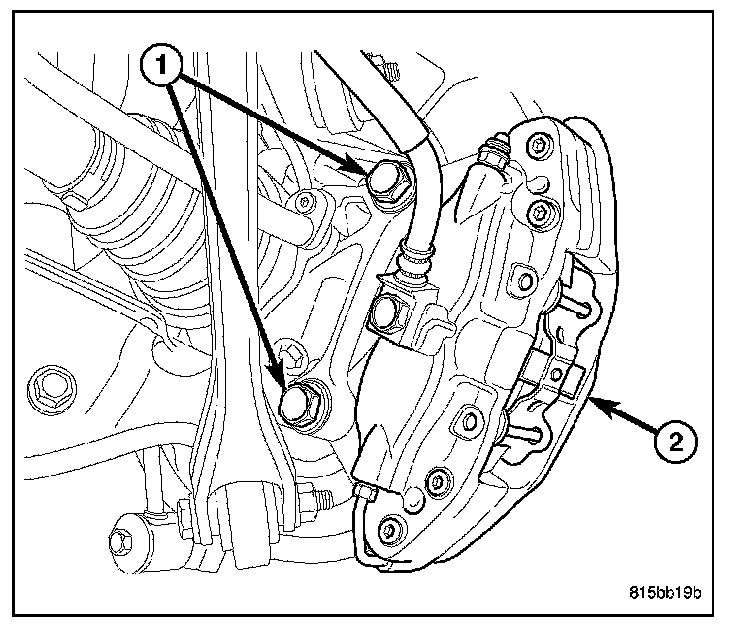 1

2

815bb19b