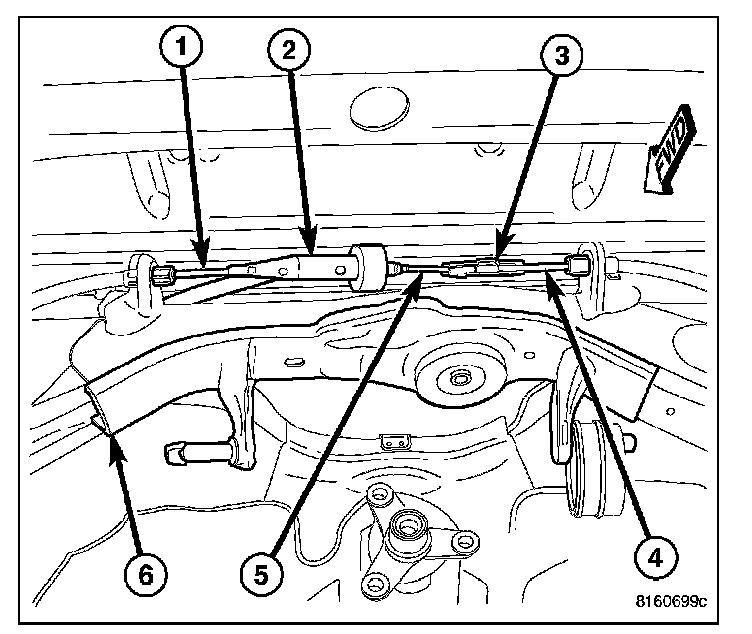 1
2
3
FWD
6
5
4
8160699c