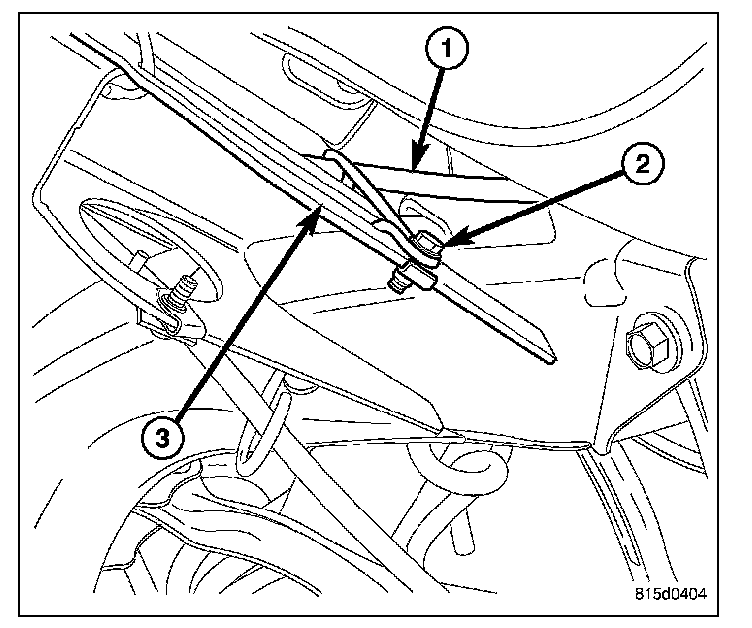 1
2
3
815d0404