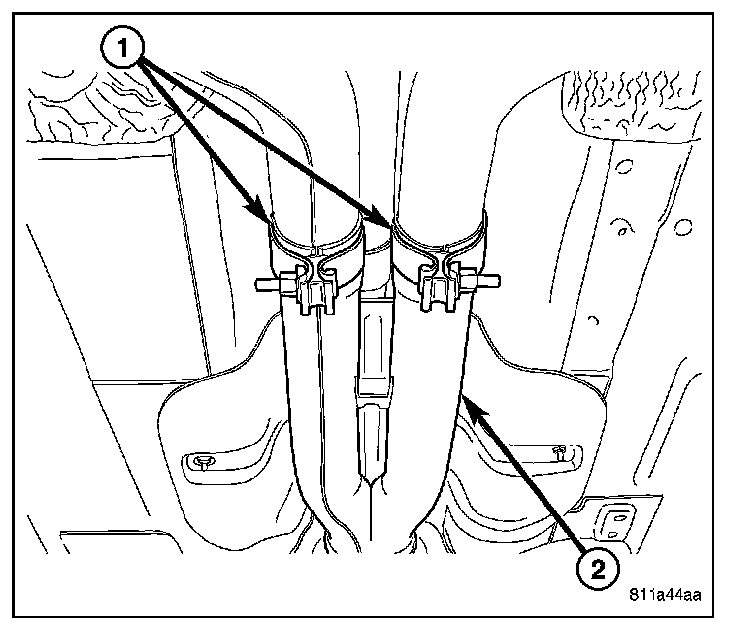 1
2
811a44aa