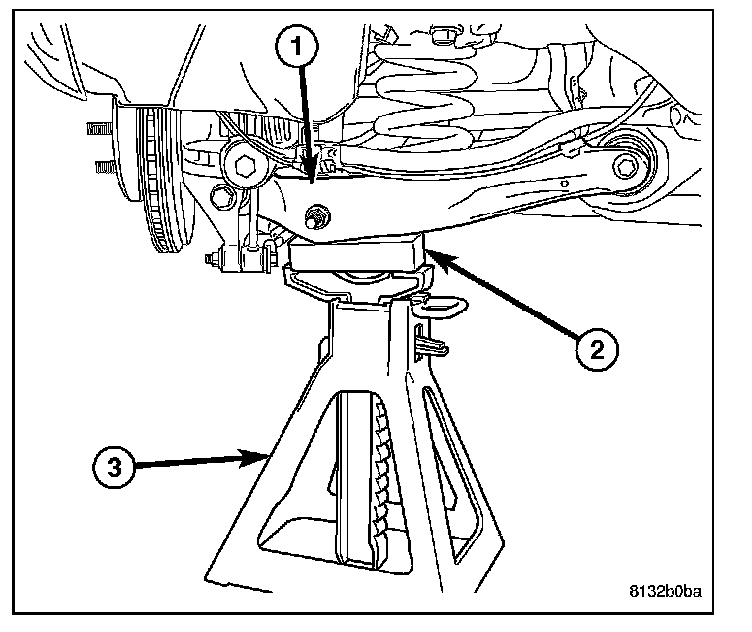 1
2
3
8132b0ba