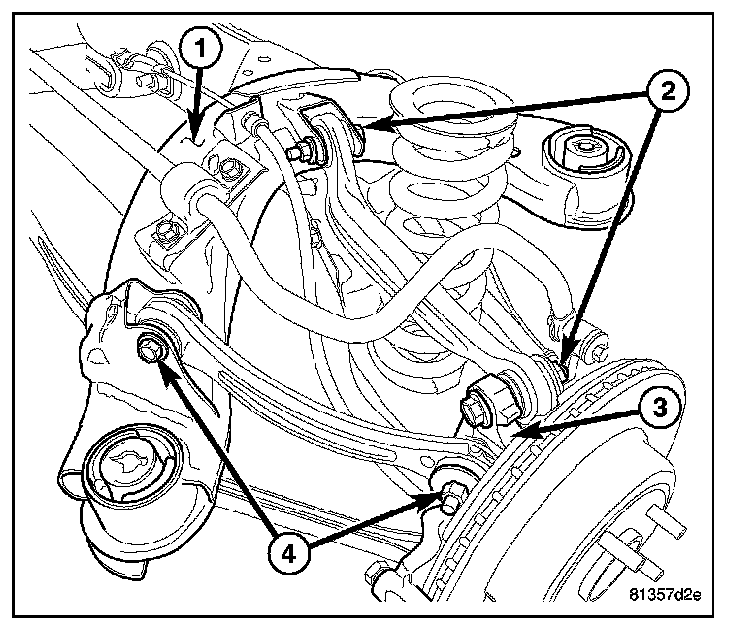 1
2
3
4
81357d2e