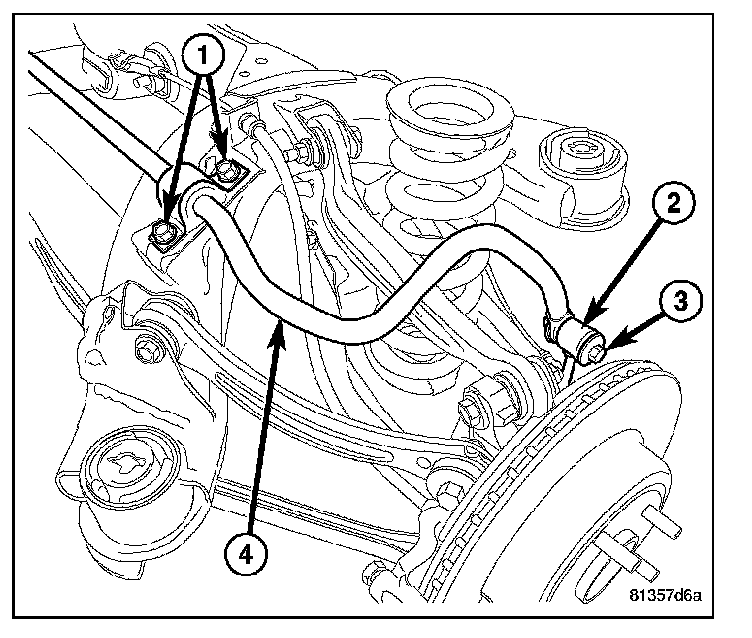 1
2
3
4
81357d6a