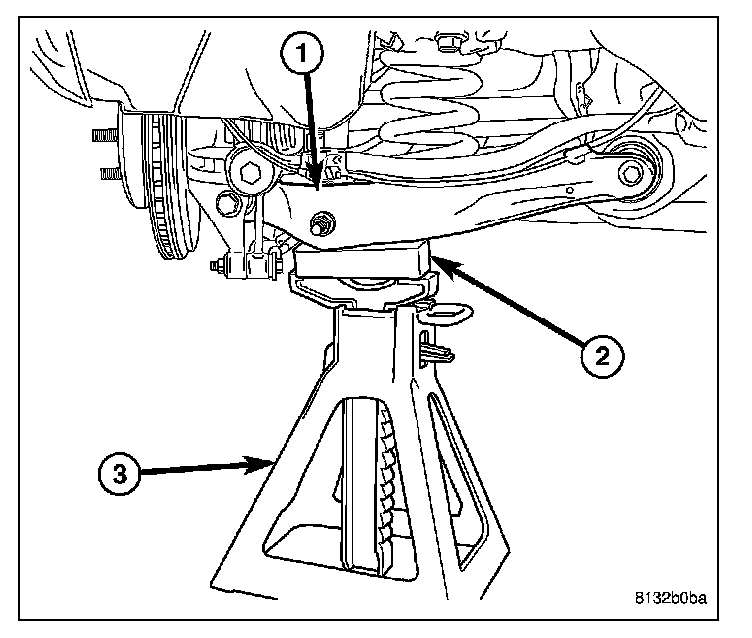 1
2
3
8132b0ba