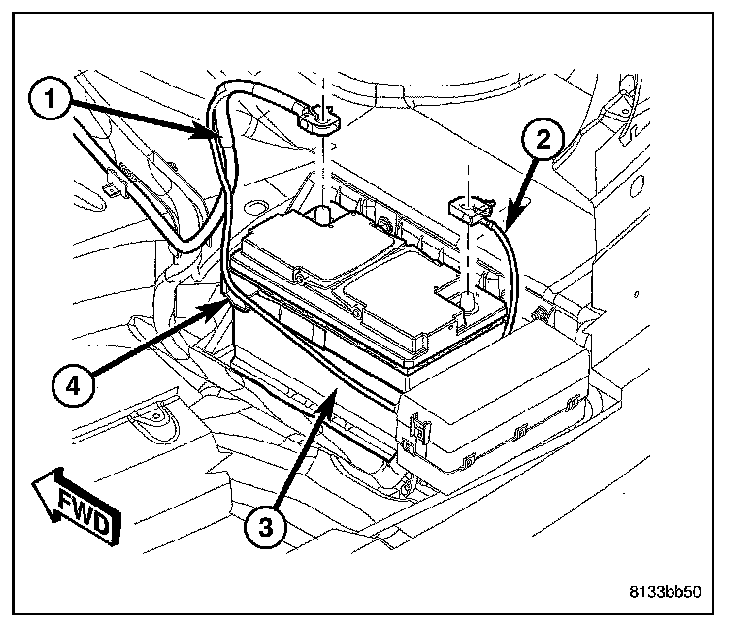 1
2
4
3
FWD
8133bb50