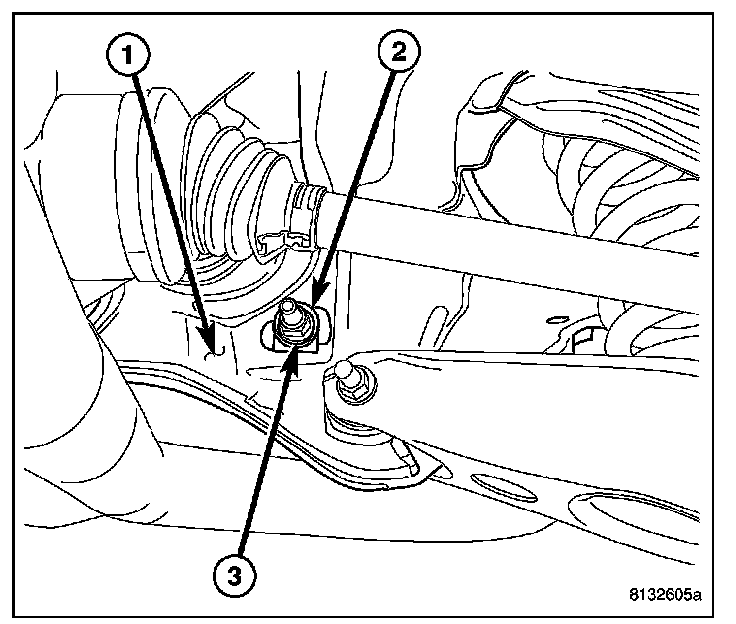 1
2
3
8132605a