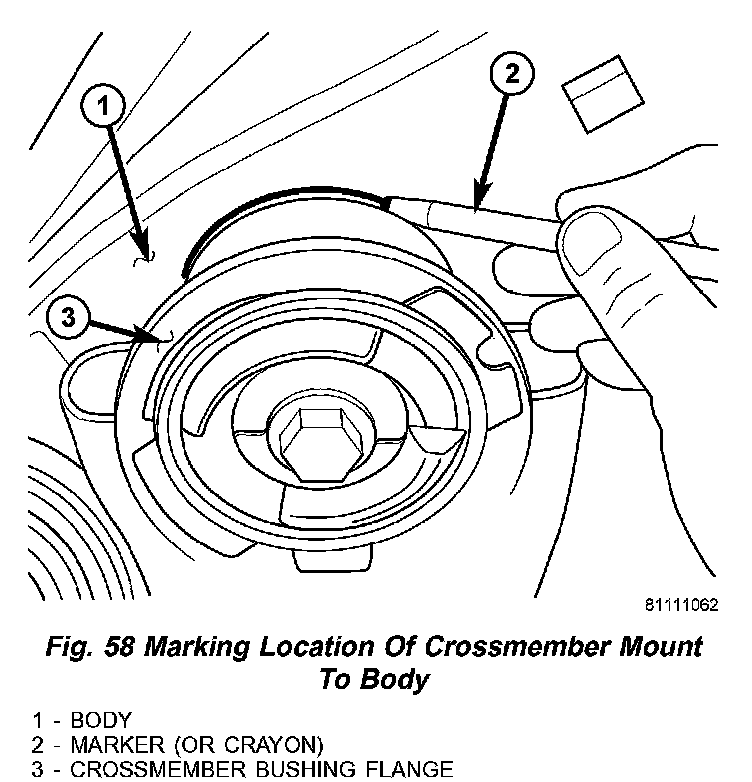 1

2

3

81111062

Fig. 58 Marking Location Of Crossmember Mount To Body

1 - BODY
2 - MARKER (OR CRAYON)
3 - CROSSMEMBER BUSHING FLANGE