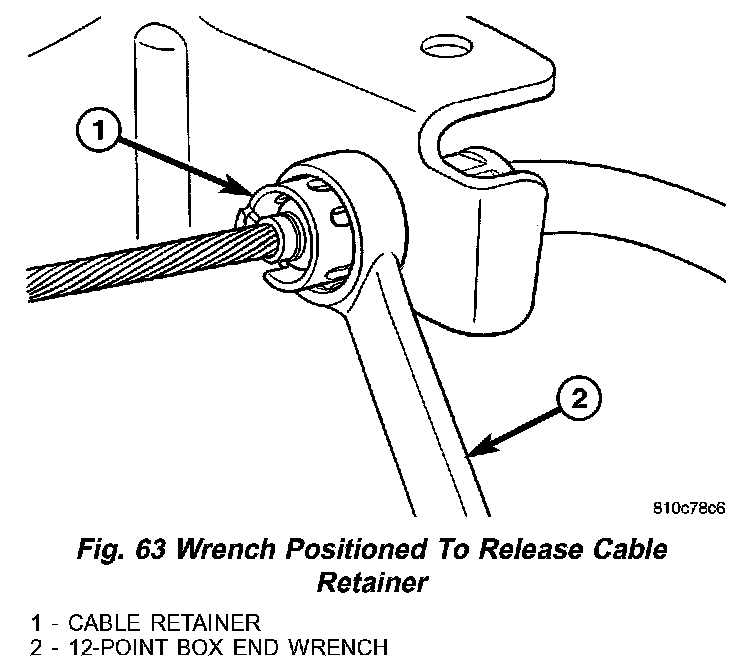 1

2

810c78c6

Fig. 63 Wrench Positioned To Release Cable Retainer

1 - CABLE RETAINER
2 - 12-POINT BOX END WRENCH