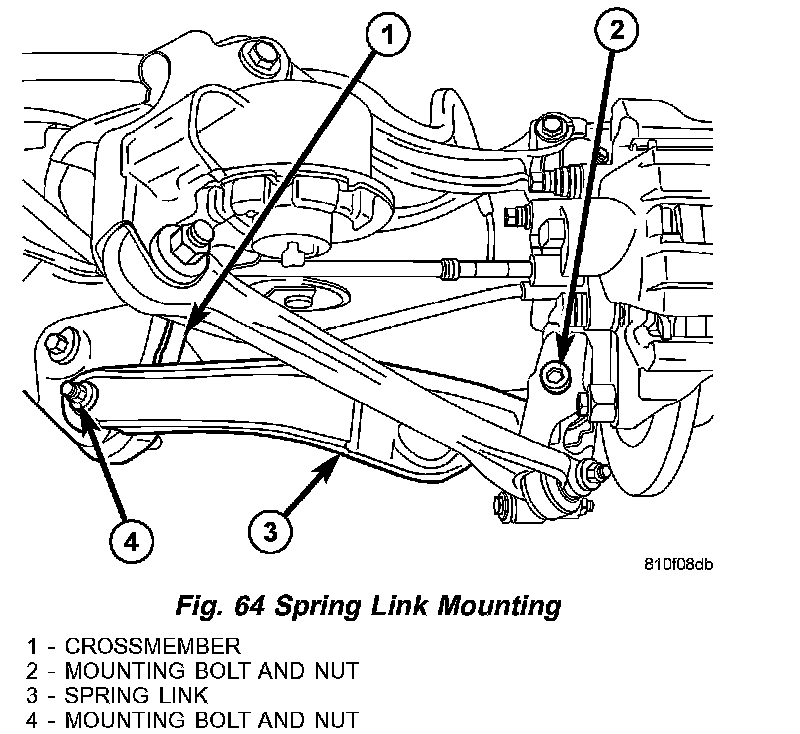 1
2
4
3
810f08db

Fig. 64 Spring Link Mounting

1 - CROSSMEMBER
2 - MOUNTING BOLT AND NUT
3 - SPRING LINK
4 - MOUNTING BOLT AND NUT