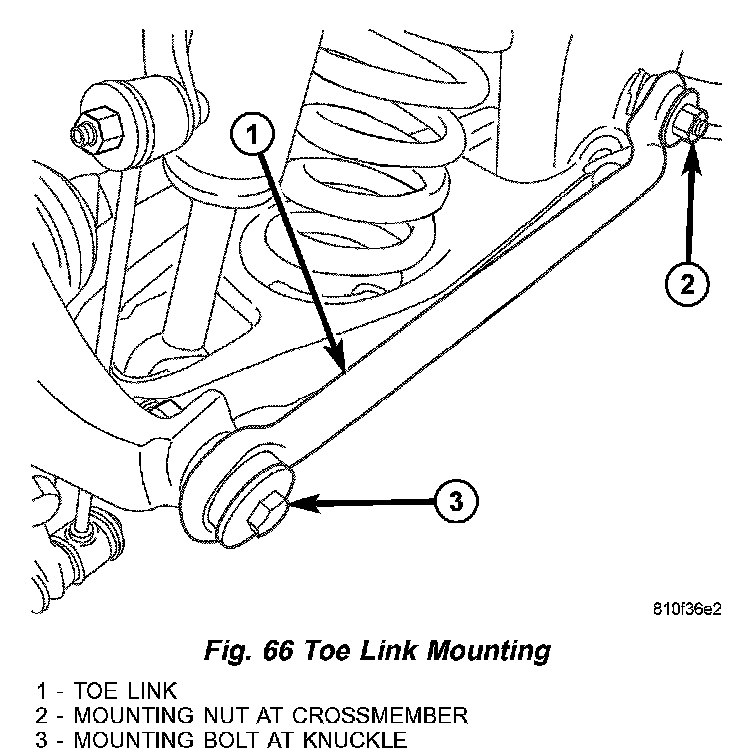 1

2

3

810f36e2

Fig. 66 Toe Link Mounting

1 - TOE LINK
2 - MOUNTING NUT AT CROSSMEMBER
3 - MOUNTING BOLT AT KNUCKLE